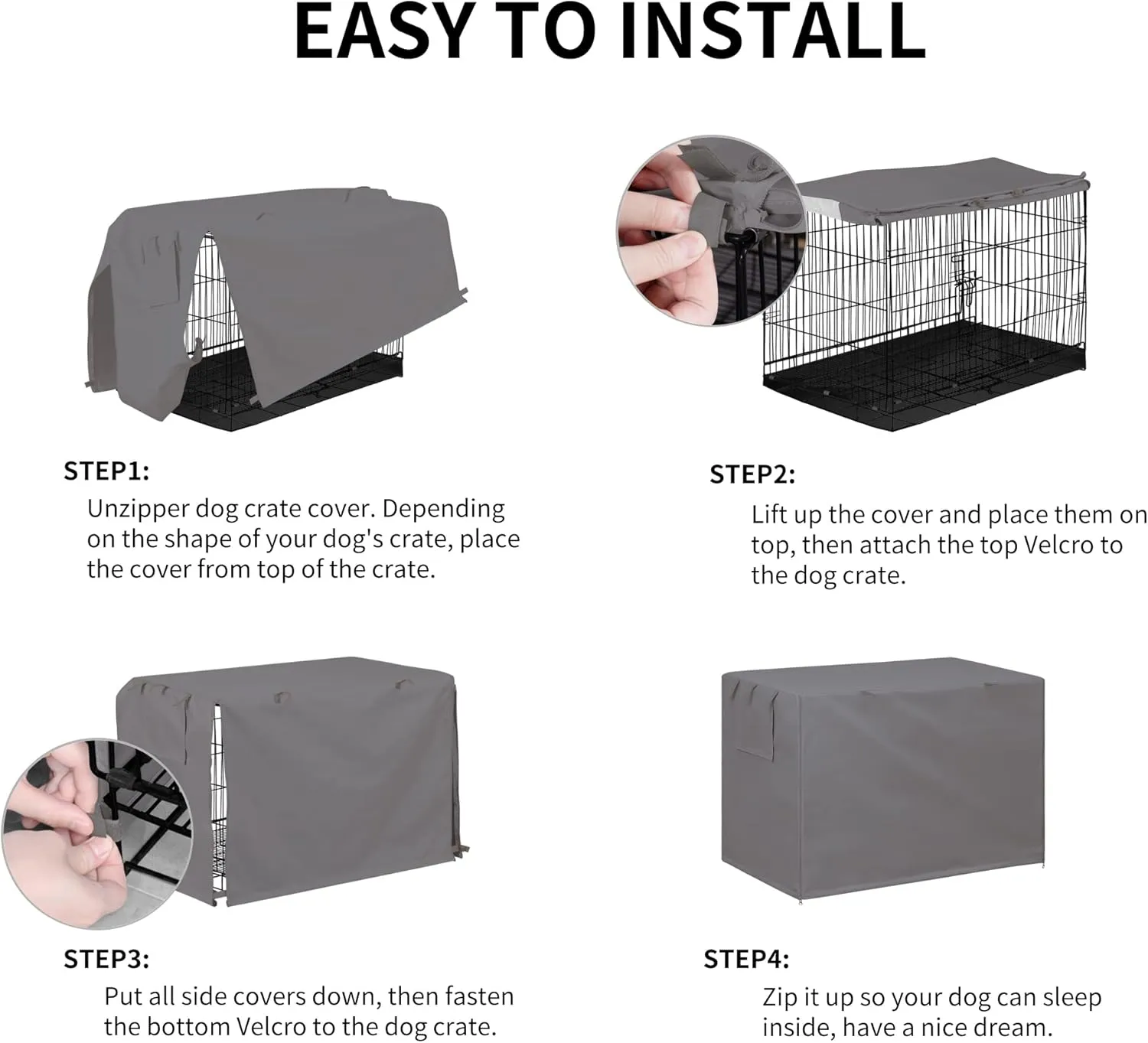 EASY TO INSTALL

STEP1:
Unzipper dog crate cover. Depending on the shape of your dog's crate, place the cover from top of the crate.

STEP2:
Lift up the cover and place them on top, then attach the top Velcro to the dog crate.

STEP3:
Put all side covers down, then fasten the bottom Velcro to the dog crate.

STEP4:
Zip it up so your dog can sleep inside, have a nice dream.